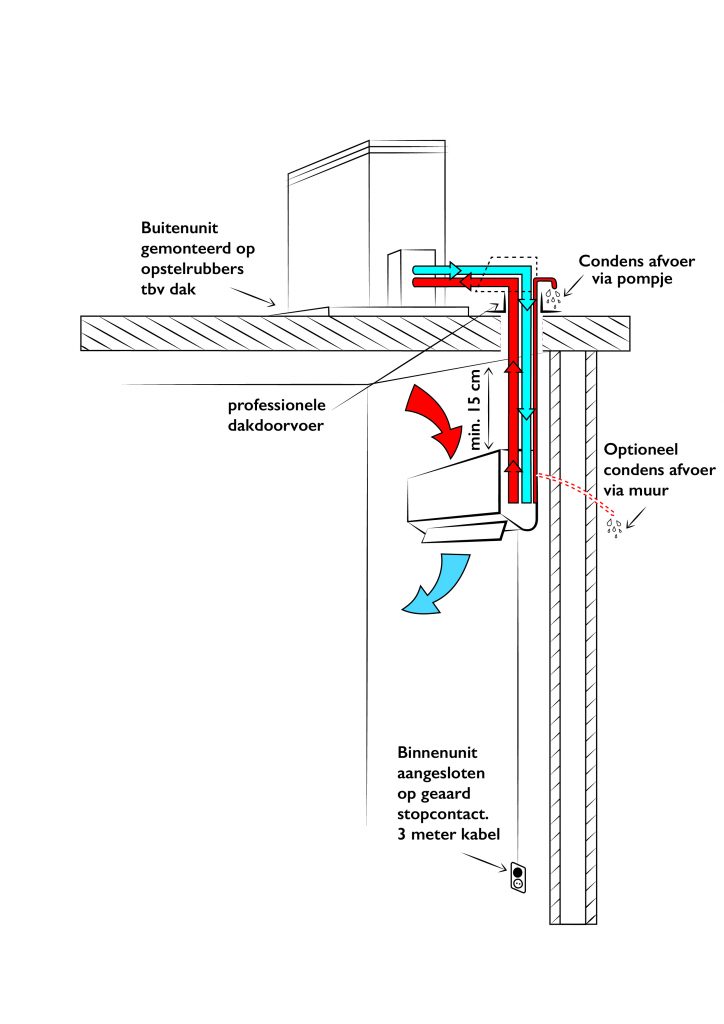 Buitenunit gemonteerd op opstelrubbers tbv dak

Condens afvoer via pompje

professionele dakdoorvoer

min. 15 cm

Optioneel condens afvoer via muur

Binnenunit aangesloten op geaard stopcontact. 3 meter kabel