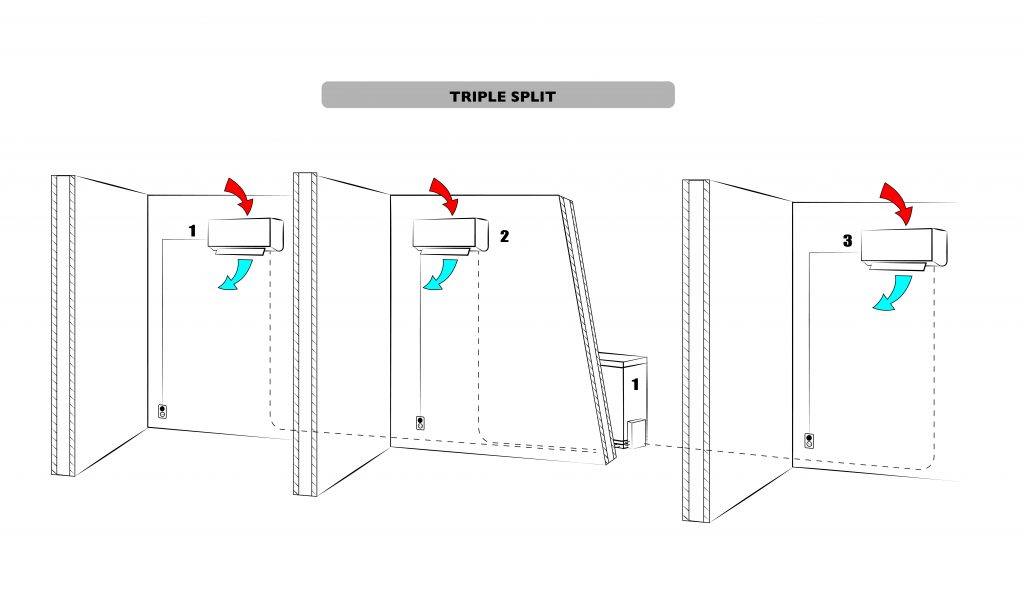 TRIPLE SPLIT

1

2

1

3